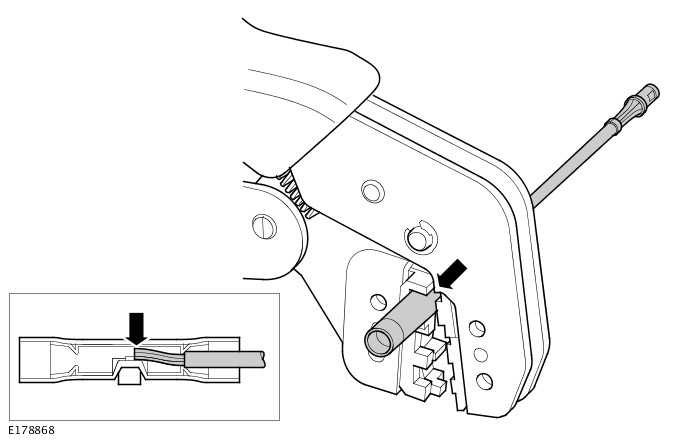 E178868